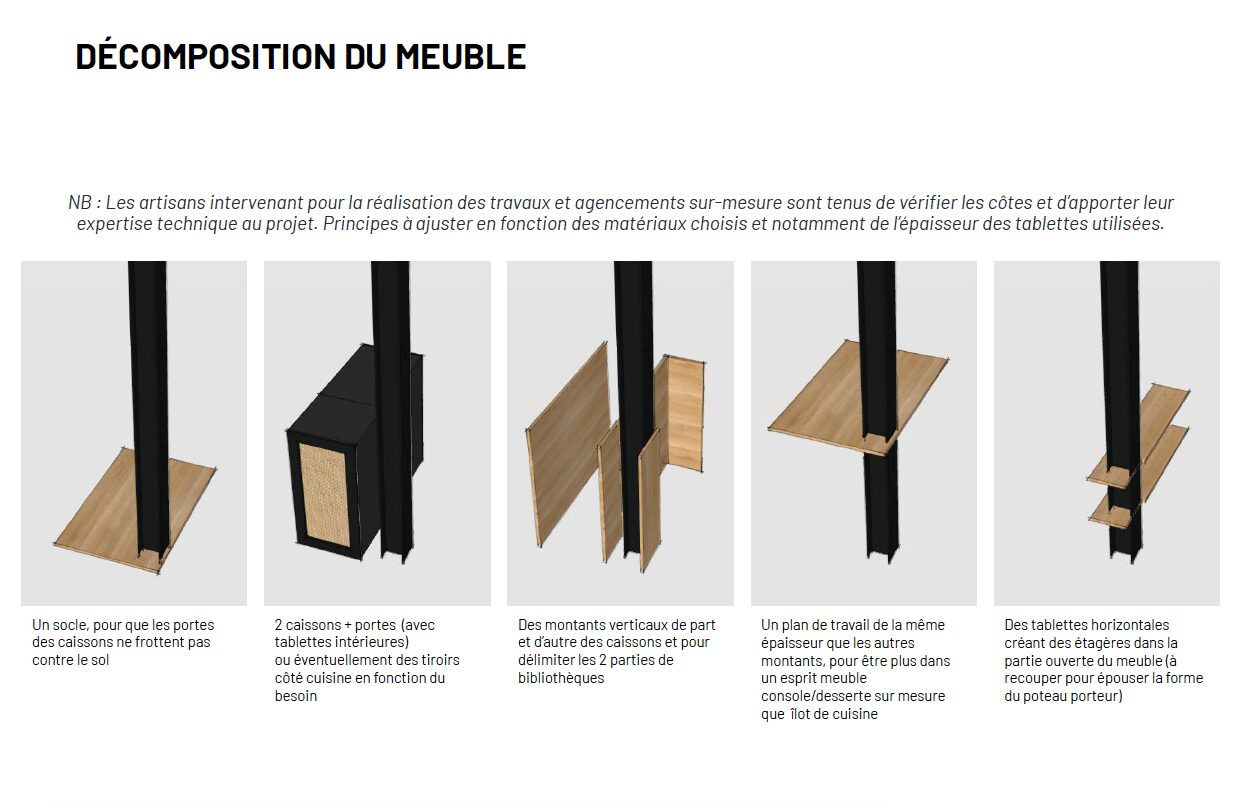 DÉCOMPOSITION DU MEUBLE

NB : Les artisans intervenant pour la réalisation des travaux et agencements sur-mesure sont tenus de vérifier les côtes et d'apporter leur expertise technique au projet. Principes à ajuster en fonction des matériaux choisis et notamment de l'épaisseur des tablettes utilisées.

Un socle, pour que les portes des caissons ne frottent pas contre le sol

2 caissons + portes (avec tablettes intérieures)
ou éventuellement des tiroirs côté cuisine en fonction du besoin

Des montants verticaux de part et d'autre des caissons et pour délimiter les 2 parties de bibliothèques

Un plan de travail de la même épaisseur que les autres montants, pour être plus dans un esprit meuble console/desserte sur mesure que îlot de cuisine

Des tablettes horizontales créant des étagères dans la partie ouverte du meuble (à recouper pour épouser la forme du poteau porteur)